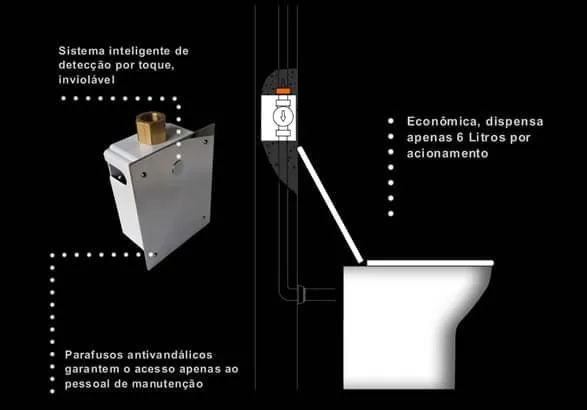 Sistema inteligente de detecção por toque, inviolável

Econômica, dispensa apenas 6 Litros por acionamento

Parafusos antivandálicos garantem o acesso apenas ao pessoal de manutenção